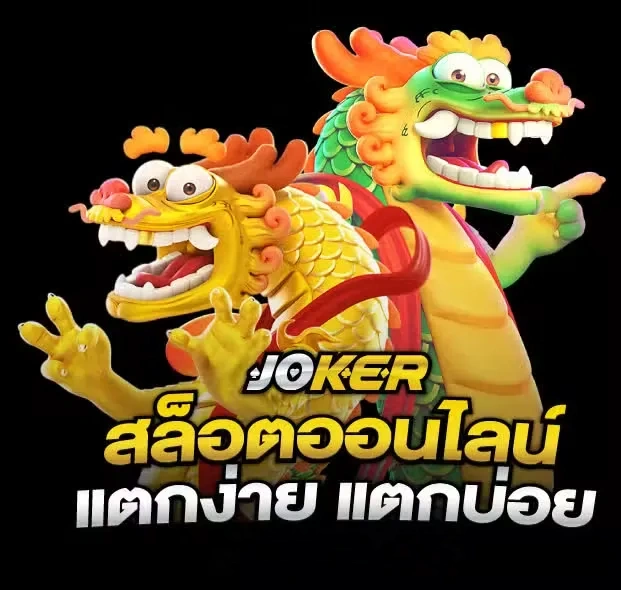 JOKER
สล็อตออนไลน์
แตกง่าย แตกบ่อย